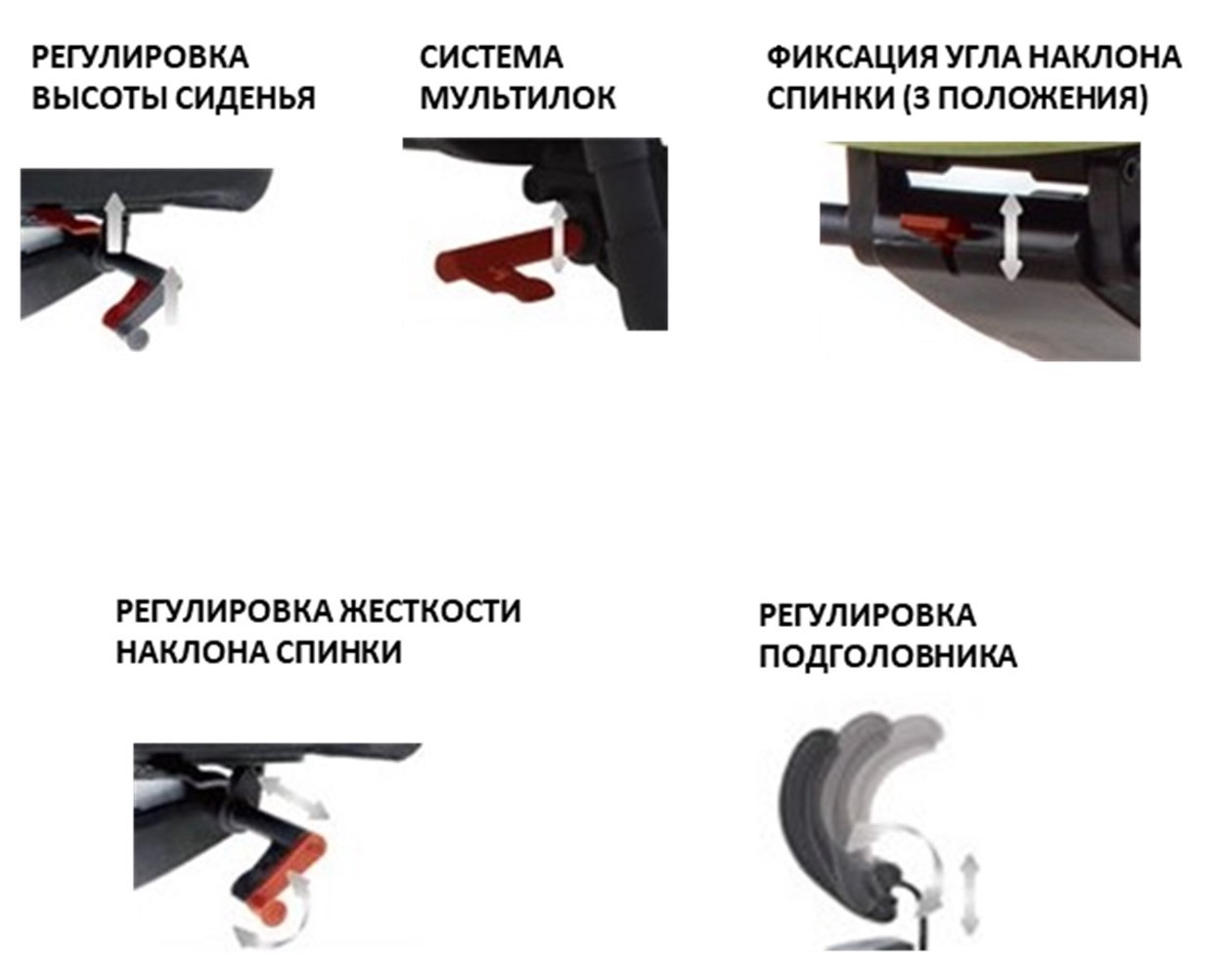 РЕГУЛИРОВКА ВЫСОТЫ СИДЕНЬЯ

СИСТЕМА МУЛЬТИЛОК

ФИКСАЦИЯ УГЛА НАКЛОНА СПИНКИ (3 ПОЛОЖЕНИЯ)

РЕГУЛИРОВКА ЖЕСТКОСТИ НАКЛОНА СПИНКИ

РЕГУЛИРОВКА ПОДГОЛОВНИКА