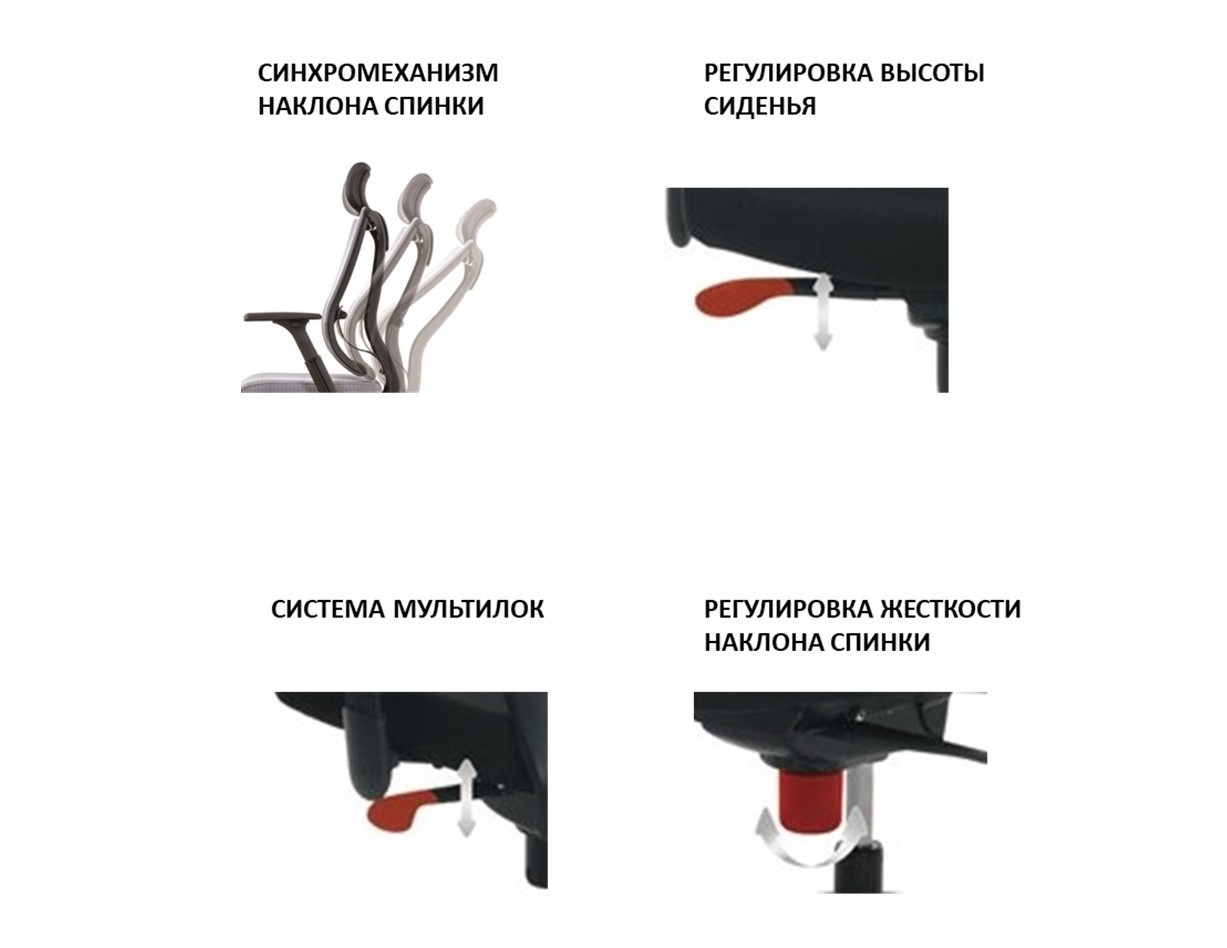 СИНХРОМЕХАНИЗМ НАКЛОНА СПИНКИ

РЕГУЛИРОВКА ВЫСОТЫ СИДЕНЬЯ

СИСТЕМА МУЛЬТИЛОК

РЕГУЛИРОВКА ЖЕСТКОСТИ НАКЛОНА СПИНКИ