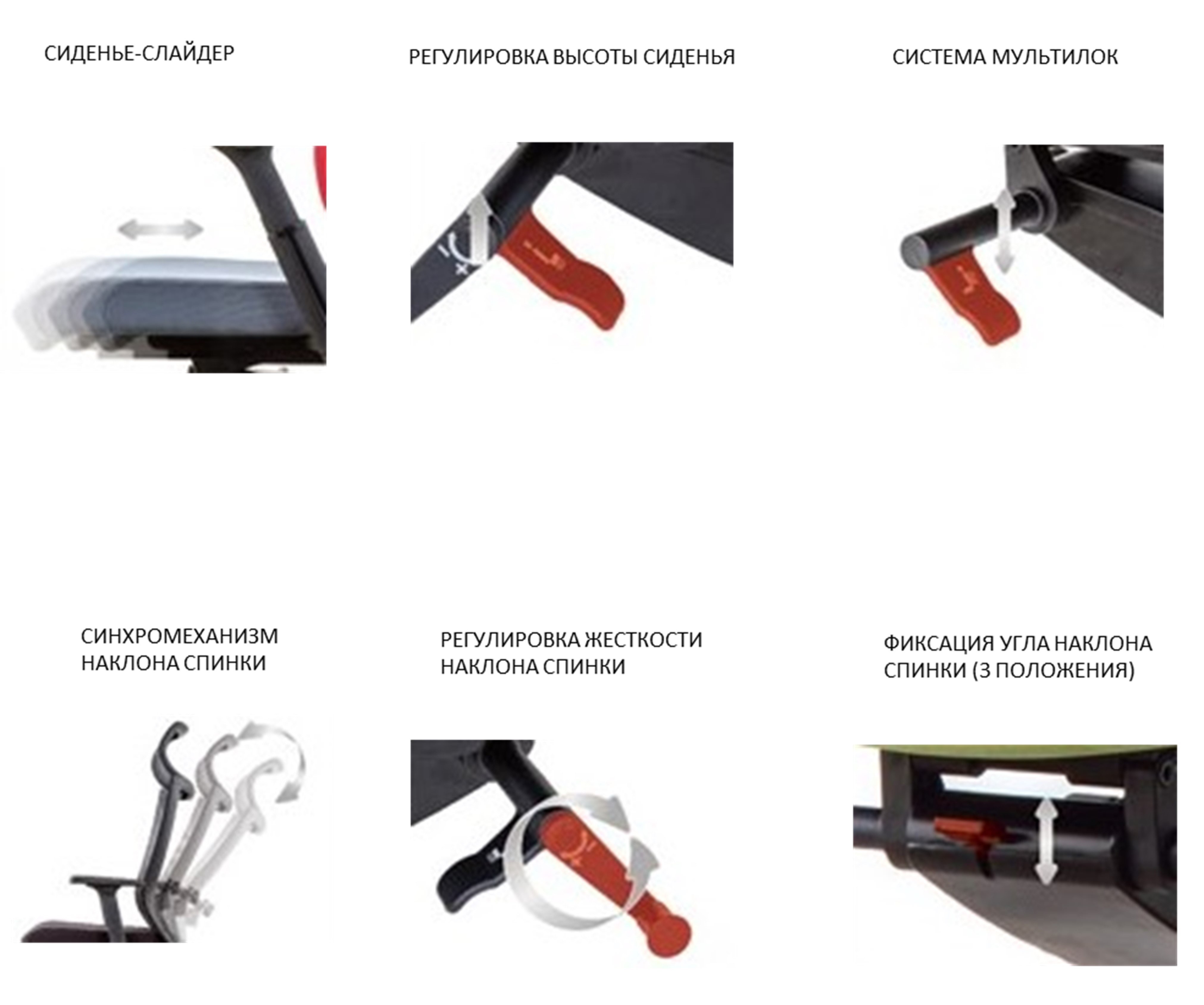 СИДЕНЬЕ-СЛАЙДЕР

РЕГУЛИРОВКА ВЫСОТЫ СИДЕНЬЯ

СИСТЕМА МУЛЬТИЛОК

СИНХРОМЕХАНИЗМ НАКЛОНА СПИНКИ

РЕГУЛИРОВКА ЖЕСТКОСТИ НАКЛОНА СПИНКИ

ФИКСАЦИЯ УГЛА НАКЛОНА СПИНКИ (3 ПОЛОЖЕНИЯ)